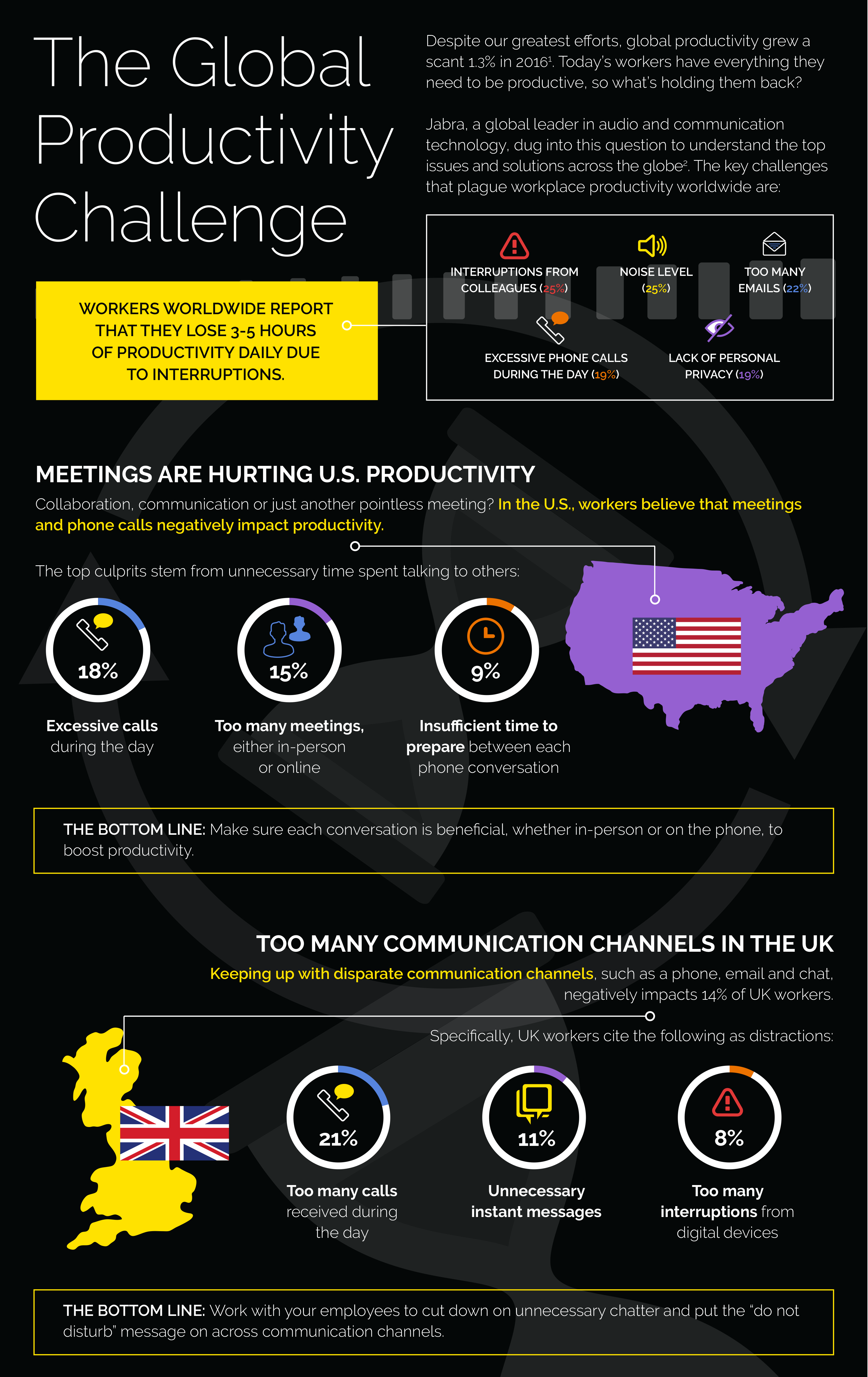 The Global Productivity Challenge

Despite our greatest efforts, global productivity grew a scant 1.3% in 2016¹. Today's workers have everything they need to be productive, so what's holding them back?

Jabra, a global leader in audio and communication technology, dug into this question to understand the top issues and solutions across the globe². The key challenges that plague workplace productivity worldwide are:

WORKERS WORLDWIDE REPORT THAT THEY LOSE 3-5 HOURS OF PRODUCTIVITY DAILY DUE TO INTERRUPTIONS.

INTERRUPTIONS FROM COLLEAGUES (25%)

NOISE LEVEL (25%)

TOO MANY EMAILS (22%)

EXCESSIVE PHONE CALLS DURING THE DAY (19%)

LACK OF PERSONAL PRIVACY (19%)

MEETINGS ARE HURTING U.S. PRODUCTIVITY

Collaboration, communication or just another pointless meeting? In the U.S., workers believe that meetings and phone calls negatively impact productivity.

The top culprits stem from unnecessary time spent talking to others:

18%
Excessive calls during the day

15%
Too many meetings, either in-person or online

9%
Insufficient time to prepare between each phone conversation

THE BOTTOM LINE: Make sure each conversation is beneficial, whether in-person or on the phone, to boost productivity.

TOO MANY COMMUNICATION CHANNELS IN THE UK

Keeping up with disparate communication channels, such as a phone, email and chat, negatively impacts 14% of UK workers.

Specifically, UK workers cite the following as distractions:

21%
Too many calls received during the day

11%
Unnecessary instant messages

8%
Too many interruptions from digital devices

THE BOTTOM LINE: Work with your employees to cut down on unnecessary chatter and put the "do not disturb" message on across communication channels.